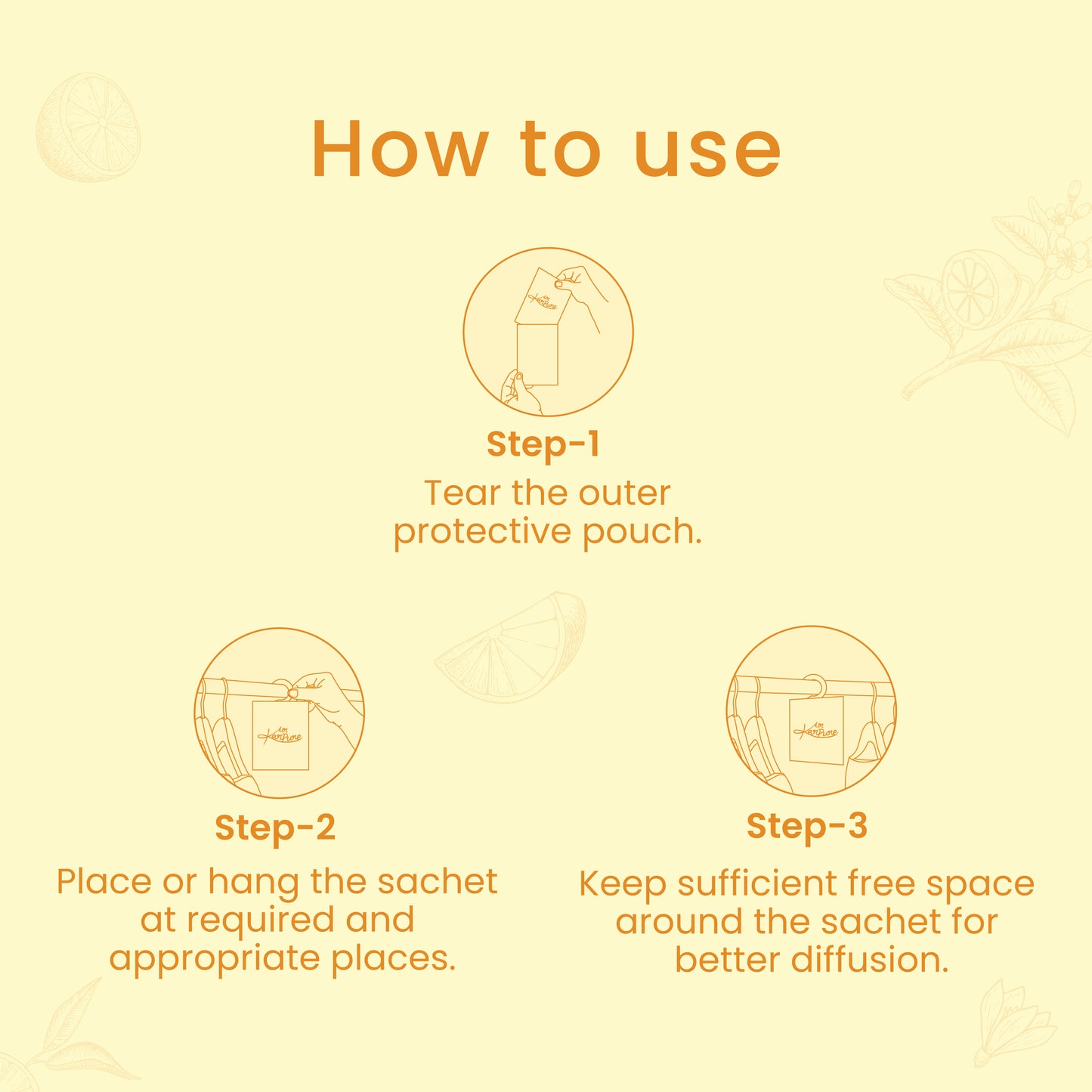 How to use

Air KarPure

Step-1
Tear the outer protective pouch.

Air KarPure

Step-2
Place or hang the sachet at required and appropriate places.

Air KarPure

Step-3
Keep sufficient free space around the sachet for better diffusion.